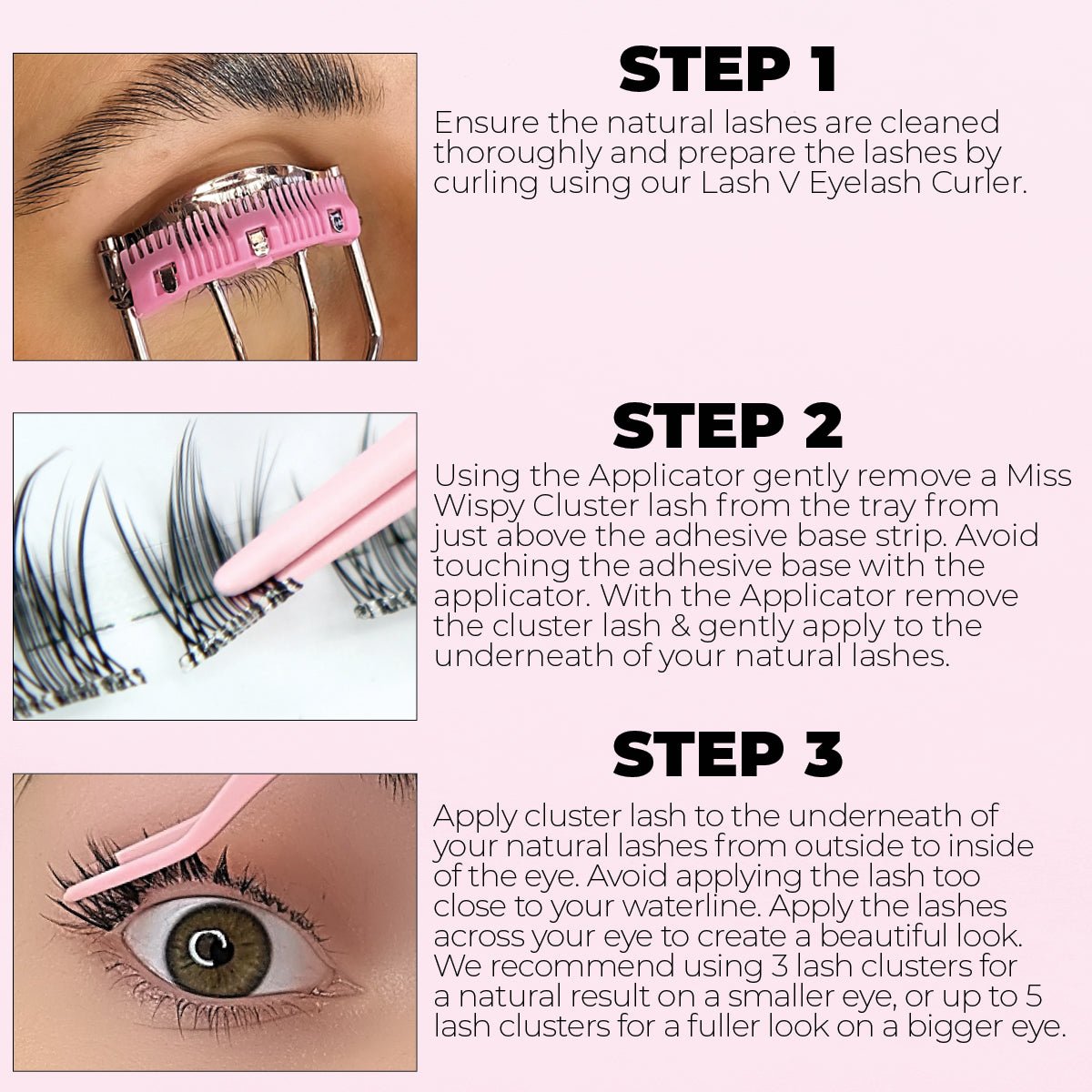 STEP 1

Ensure the natural lashes are cleaned thoroughly and prepare the lashes by curling using our Lash V Eyelash Curler.

STEP 2

Using the Applicator gently remove a Miss Wispy Cluster lash from the tray from just above the adhesive base strip. Avoid touching the adhesive base with the applicator. With the Applicator remove the cluster lash & gently apply to the underneath of your natural lashes.

STEP 3

Apply cluster lash to the underneath of your natural lashes from outside to inside of the eye. Avoid applying the lash too close to your waterline. Apply the lashes across your eye to create a beautiful look. We recommend using 3 lash clusters for a natural result on a smaller eye, or up to 5 lash clusters for a fuller look on a bigger eye.